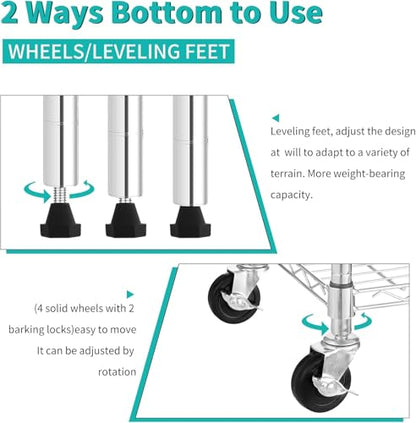 2 Ways Bottom to Use

WHEELS/LEVELING FEET

Leveling feet, adjust the design at will to adapt to a variety of terrain. More weight-bearing capacity.

(4 solid wheels with 2 barking locks)easy to move It can be adjusted by rotation