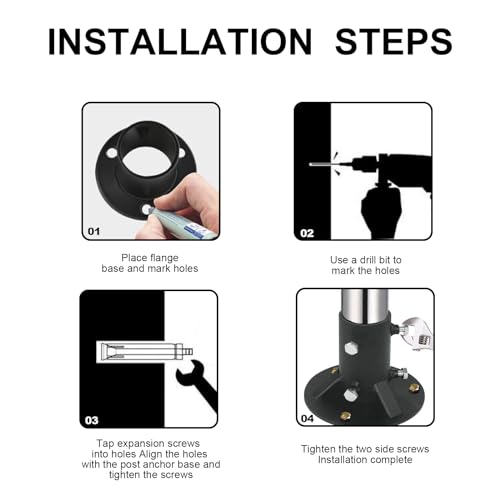 INSTALLATION STEPS

01

Place flange base and mark holes

02

Use a drill bit to mark the holes

03

Tap expansion screws into holes Align the holes with the post anchor base and tighten the screws

04

Tighten the two side screws
Installation complete