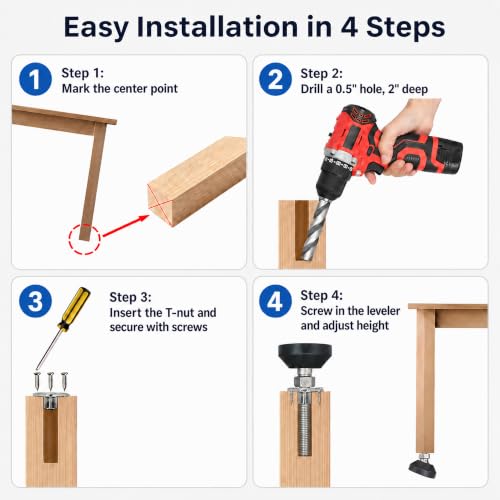 Easy Installation in 4 Steps

1
Step 1:
Mark the center point

2
Step 2:
Drill a 0.5" hole, 2" deep

3
Step 3:
Insert the T-nut and secure with screws

4
Step 4:
Screw in the leveler and adjust height