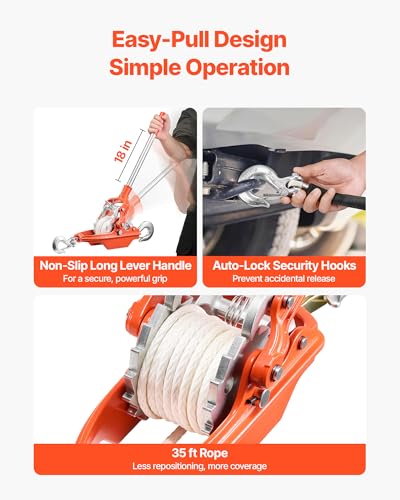 Easy-Pull Design
Simple Operation

18 in

Non-Slip Long Lever Handle
For a secure, powerful grip

Auto-Lock Security Hooks
Prevent accidental release

35 ft Rope
Less repositioning, more coverage