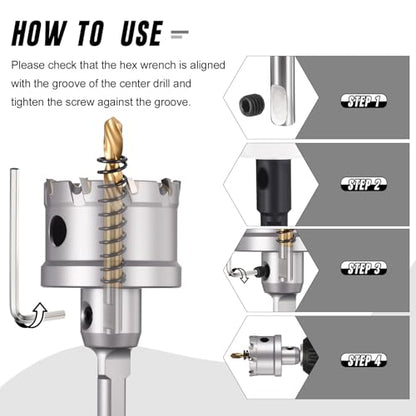 HOW TO USE

Please check that the hex wrench is aligned with the groove of the center drill and tighten the screw against the groove.

STEP 1

STEP 2

STEP 3

STEP 4