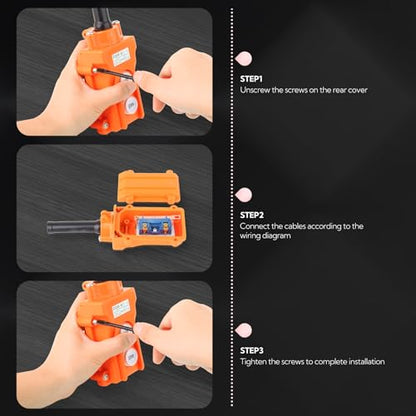 STEP1
Unscrew the screws on the rear cover

STEP2
Connect the cables according to the wiring diagram

STEP3
Tighten the screws to complete installation