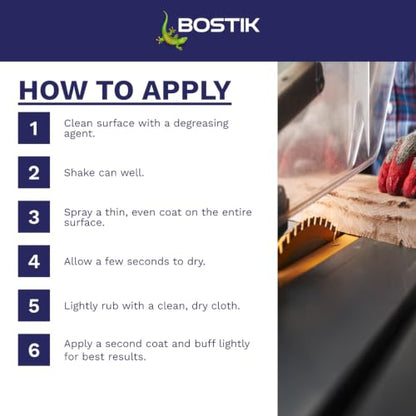 BOSTIK

HOW TO APPLY

1
Clean surface with a degreasing agent.

2
Shake can well.

3
Spray a thin, even coat on the entire surface.

4
Allow a few seconds to dry.

5
Lightly rub with a clean, dry cloth.

6
Apply a second coat and buff lightly for best results.