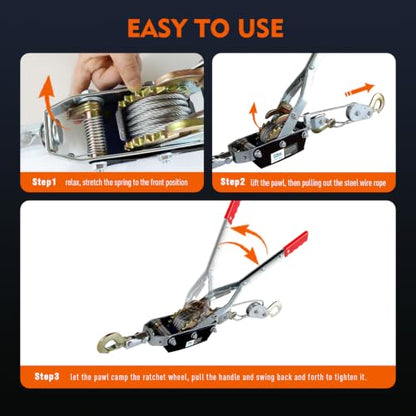 EASY TO USE

Step1 relax, stretch the spring to the front position

Step2 lift the pawl, then pulling out the steel wire rope

Step3 let the pawl camp the ratchet wheel, pull the handle and swing back and forth to tighten it.