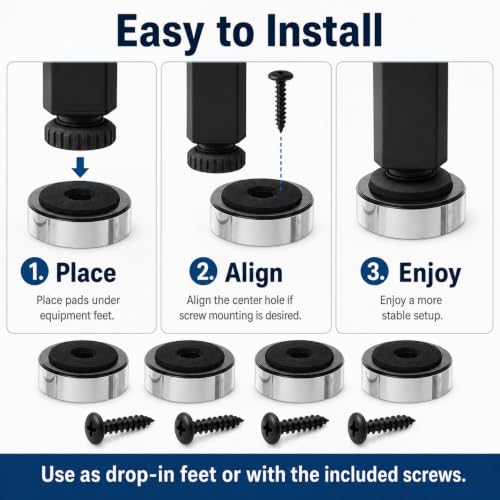 Easy to Install

1. Place
Place pads under equipment feet.

2. Align
Align the center hole if screw mounting is desired.

3. Enjoy
Enjoy a more stable setup.

Use as drop-in feet or with the included screws.