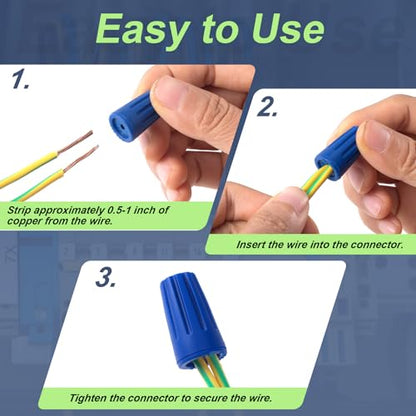 Easy to Use

1.

Strip approximately 0.5-1 inch of copper from the wire.

2.

Insert the wire into the connector.

3.

Tighten the connector to secure the wire.