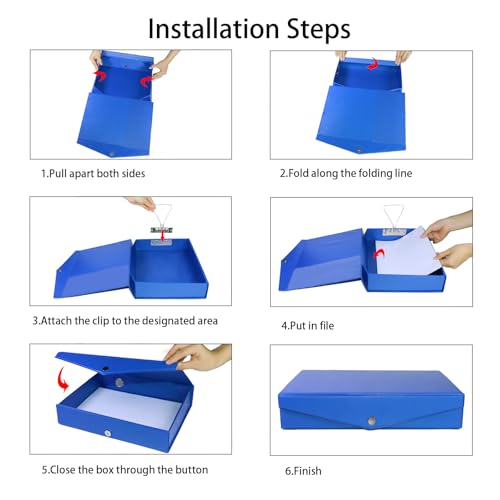 Installation Steps

1.Pull apart both sides

2.Fold along the folding line

3.Attach the clip to the designated area

4.Put in file

5.Close the box through the button

6.Finish