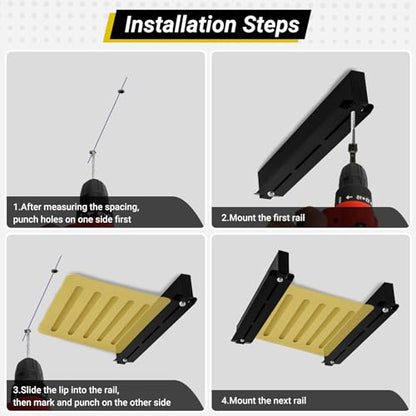 Installation Steps

1.After measuring the spacing, punch holes on one side first

2.Mount the first rail

3.Slide the lip into the rail, then mark and punch on the other side

4.Mount the next rail