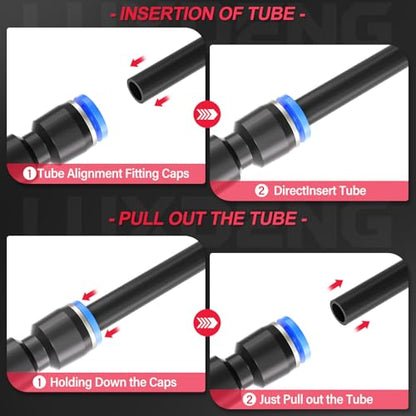 - INSERTION OF TUBE -

① Tube Alignment Fitting Caps

② DirectInsert Tube

- PULL OUT THE TUBE -

① Holding Down the Caps

② Just Pull out the Tube