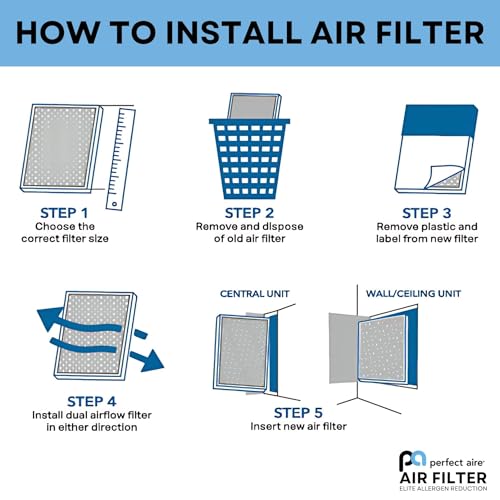 HOW TO INSTALL AIR FILTER

STEP 1
Choose the correct filter size

STEP 2
Remove and dispose of old air filter

STEP 3
Remove plastic and label from new filter

STEP 4
Install dual airflow filter in either direction

CENTRAL UNIT

WALL/CEILING UNIT

STEP 5
Insert new air filter

pa perfect aire
AIR FILTER
ELITE ALLERGEN REDUCTION