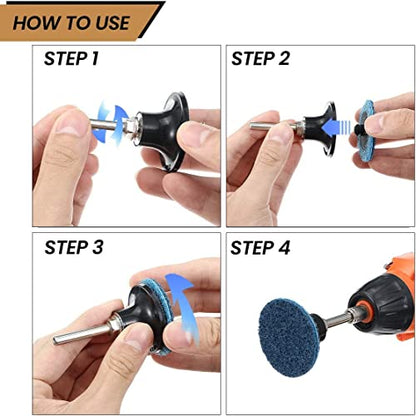 HOW TO USE

STEP 1

STEP 2

STEP 3

STEP 4