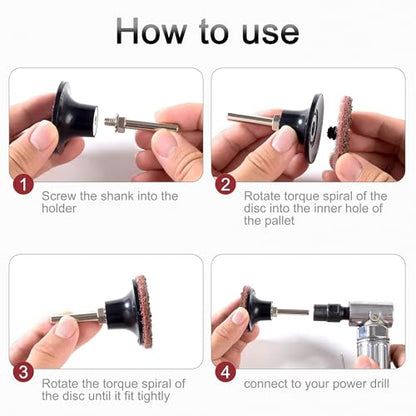 How to use

1
Screw the shank into the holder

2
Rotate torque spiral of the disc into the inner hole of the pallet

3
Rotate the torque spiral of the disc until it fit tightly

4
connect to your power drill