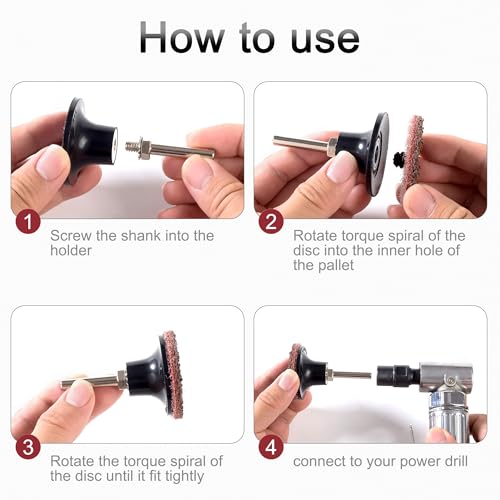 How to use

1
Screw the shank into the holder

2
Rotate torque spiral of the disc into the inner hole of the pallet

3
Rotate the torque spiral of the disc until it fit tightly

4
connect to your power drill