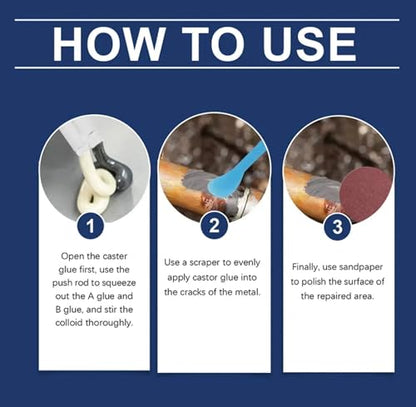 HOW TO USE

1

Open the caster glue first, use the push rod to squeeze out the A glue and B glue, and stir the colloid thoroughly.

2

Use a scraper to evenly apply castor glue into the cracks of the metal.

3

Finally, use sandpaper to polish the surface of the repaired area.