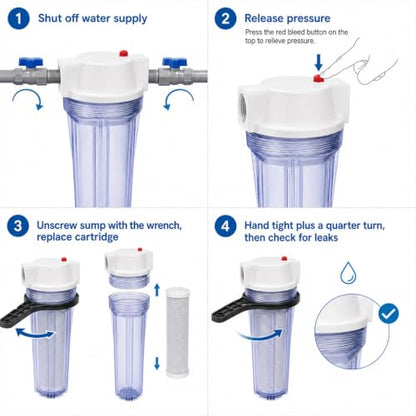 1 Shut off water supply

2 Release pressure

Press the red bleed button on the top to relieve pressure.

3 Unscrew sump with the wrench, replace cartridge

4 Hand tight plus a quarter turn, then check for leaks