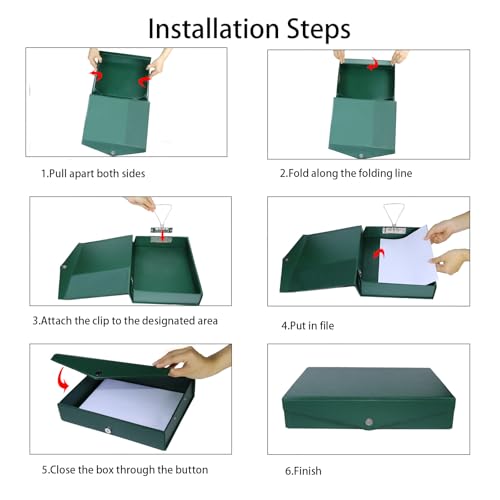 Installation Steps

1.Pull apart both sides

2.Fold along the folding line

3.Attach the clip to the designated area

4.Put in file

5.Close the box through the button

6.Finish