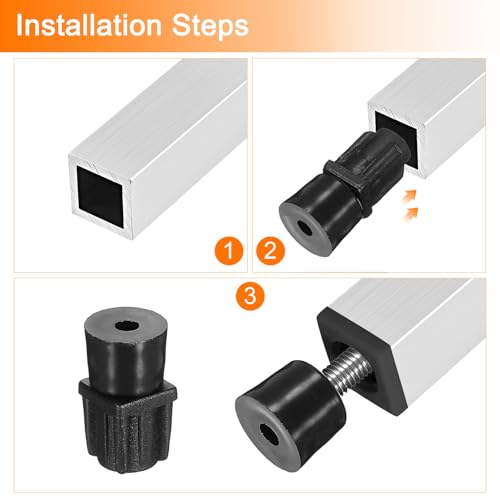 Installation Steps

1

2

3