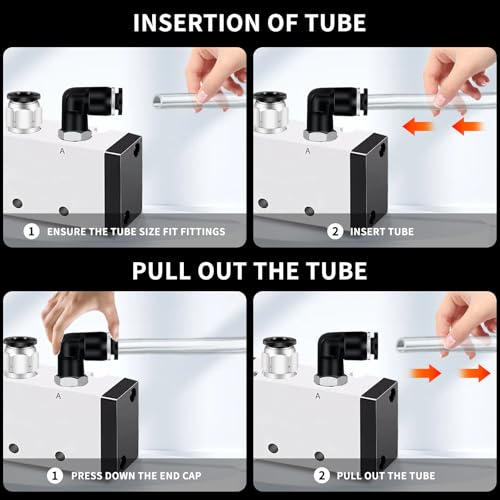 INSERTION OF TUBE

A

1 ENSURE THE TUBE SIZE FIT FITTINGS

A

2 INSERT TUBE

PULL OUT THE TUBE

A

1 PRESS DOWN THE END CAP

A

2 PULL OUT THE TUBE