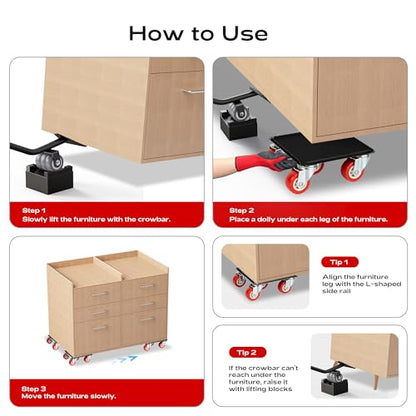 How to Use

Step 1
Slowly lift the furniture with the crowbar.

Step 2
Place a dolly under each leg of the furniture.

Step 3
Move the furniture slowly.

Tip 1
Align the furniture leg with the L-shaped side rail

Tip 2
If the crowbar can't reach under the furniture, raise it with lifting blocks