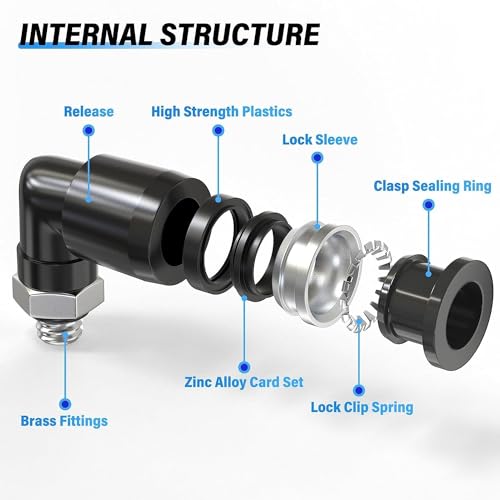 INTERNAL STRUCTURE

Release

High Strength Plastics

Lock Sleeve

Clasp Sealing Ring

Zinc Alloy Card Set

Lock Clip Spring

Brass Fittings