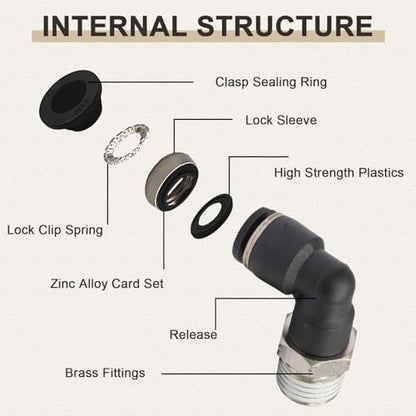 INTERNAL STRUCTURE

Clasp Sealing Ring

Lock Sleeve

High Strength Plastics

Lock Clip Spring

Zinc Alloy Card Set

Release

Brass Fittings