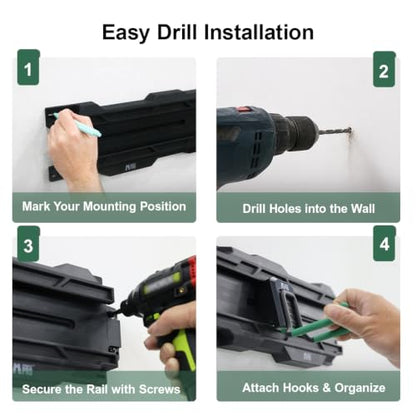 Easy Drill Installation

1

Mark Your Mounting Position

2

Drill Holes into the Wall

3

Secure the Rail with Screws

4

Attach Hooks & Organize