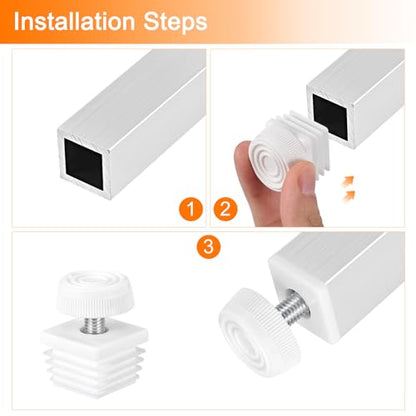 Installation Steps

1

2

3