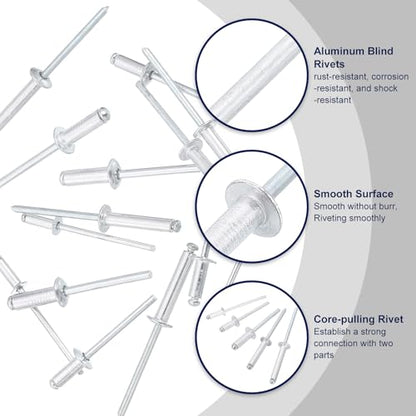 Aluminum Blind Rivets

rust-resistant, corrosion -resistant, and shock -resistant

Smooth Surface

Smooth without burr, Riveting smoothly

Core-pulling Rivet

Establish a strong connection with two parts