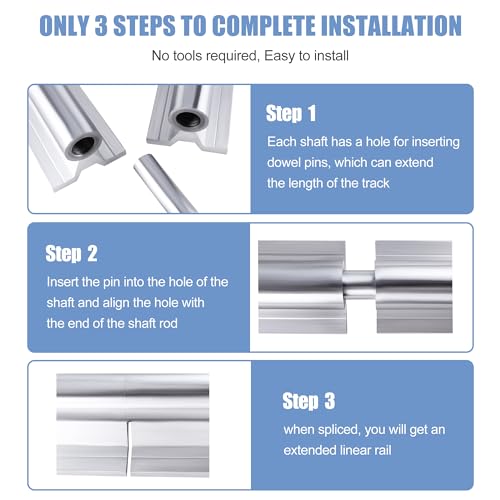 ONLY 3 STEPS TO COMPLETE INSTALLATION

No tools required, Easy to install

Step 1

Each shaft has a hole for inserting dowel pins, which can extend the length of the track

Step 2

Insert the pin into the hole of the shaft and align the hole with the end of the shaft rod

Step 3

when spliced, you will get an extended linear rail