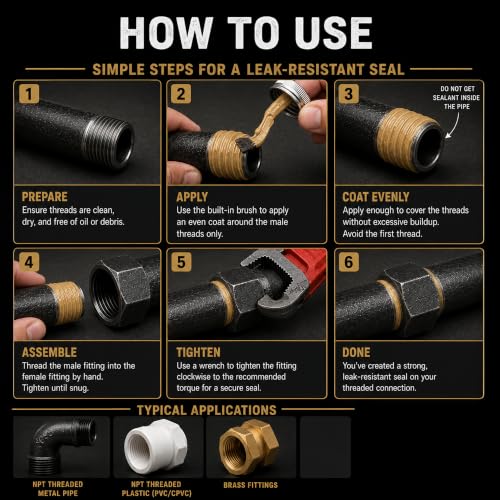 HOW TO USE

SIMPLE STEPS FOR A LEAK-RESISTANT SEAL

1

PREPARE
Ensure threads are clean, dry, and free of oil or debris.

2

APPLY
Use the built-in brush to apply an even coat around the male threads only.

3

DO NOT GET SEALANT INSIDE THE PIPE

COAT EVENLY
Apply enough to cover the threads without excessive buildup. Avoid the first thread.

4

ASSEMBLE
Thread the male fitting into the female fitting by hand. Tighten until snug.

5

TIGHTEN
Use a wrench to tighten the fitting clockwise to the recommended torque for a secure seal.

6

DONE
You've created a strong, leak-resistant seal on your threaded connection.

TYPICAL APPLICATIONS

NPT THREADED METAL PIPE

NPT THREADED PLASTIC (PVC/CPVC)

BRASS FITTINGS