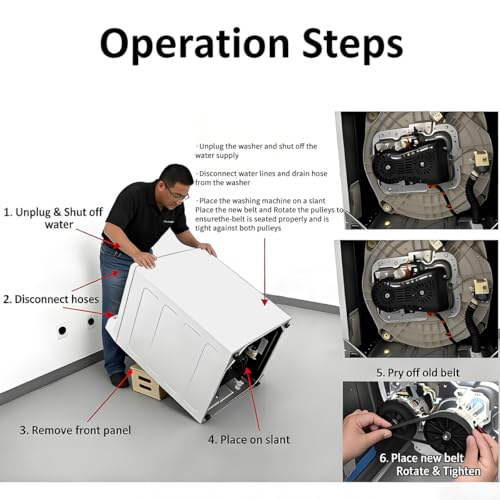 Operation Steps

· Unplug the washer and shut off the water supply

· Disconnect water lines and drain hose from the washer

· Place the washing machine on a slant
Place the new belt and Rotate the pulleys to ensurethe-belt is seated properly and is tight against both pulleys

1. Unplug & Shut off water

2. Disconnect hoses

3. Remove front panel

4. Place on slant

5. Pry off old belt

6. Place new belt
Rotate & Tighten