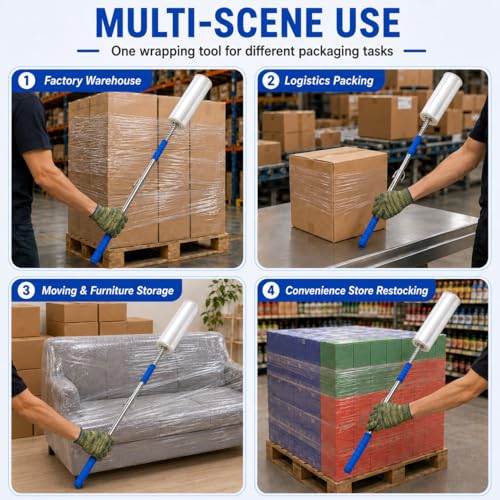 MULTI-SCENE USE

One wrapping tool for different packaging tasks

1 Factory Warehouse

2 Logistics Packing

3 Moving & Furniture Storage

4 Convenience Store Restocking