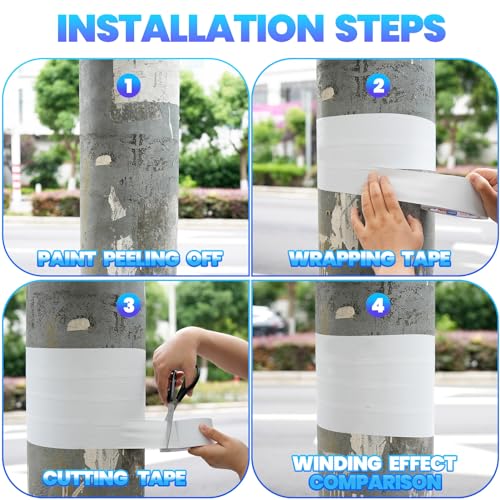 INSTALLATION STEPS

1

PAINT PEELING OFF

2

WRAPPING TAPE

3

CUTTING TAPE

4

WINDING EFFECT COMPARISON