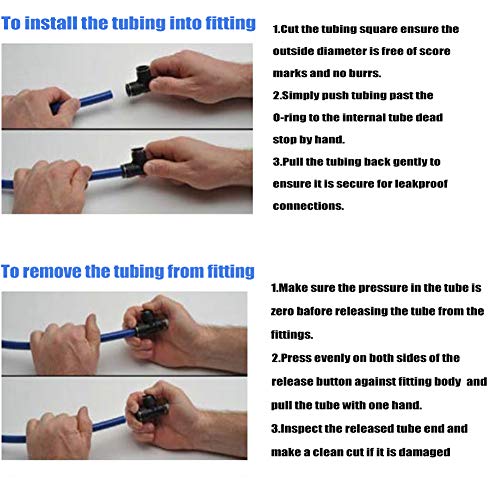 To install the tubing into fitting

1.Cut the tubing square ensure the outside diameter is free of score marks and no burrs.

2.Simply push tubing past the O-ring to the internal tube dead stop by hand.

3.Pull the tubing back gently to ensure it is secure for leakproof connections.

To remove the tubing from fitting

1.Make sure the pressure in the tube is zero bafore releasing the tube from the fittings.

2.Press evenly on both sides of the release button against fitting body and pull the tube with one hand.

3.Inspect the released tube end and make a clean cut if it is damaged