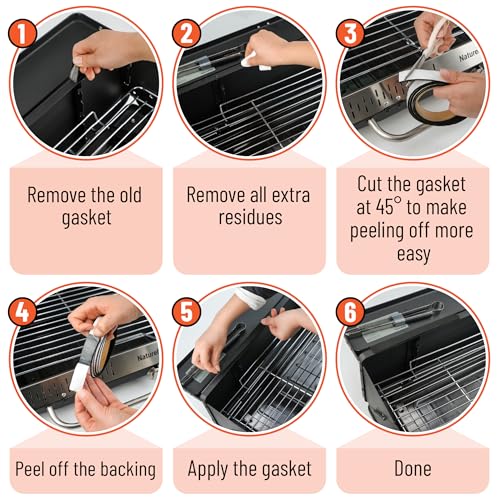 1

Remove the old gasket

2

Remove all extra residues

3

Cut the gasket at 45° to make peeling off more easy

4

Peel off the backing

5

Apply the gasket

6

Done