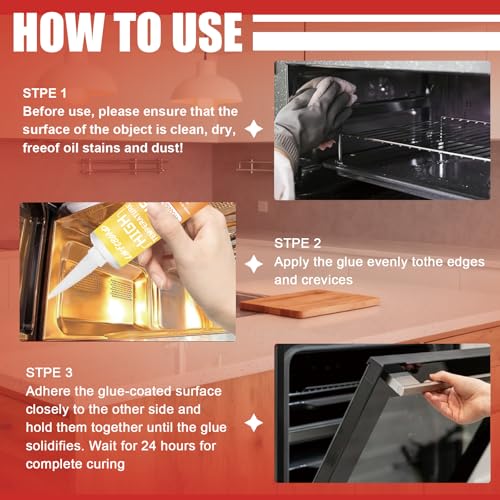 HOW TO USE

STPE 1
Before use, please ensure that the surface of the object is clean, dry, freeof oil stains and dust!

STPE 2
Apply the glue evenly tothe edges and crevices

STPE 3
Adhere the glue-coated surface closely to the other side and hold them together until the glue solidifies. Wait for 24 hours for complete curing