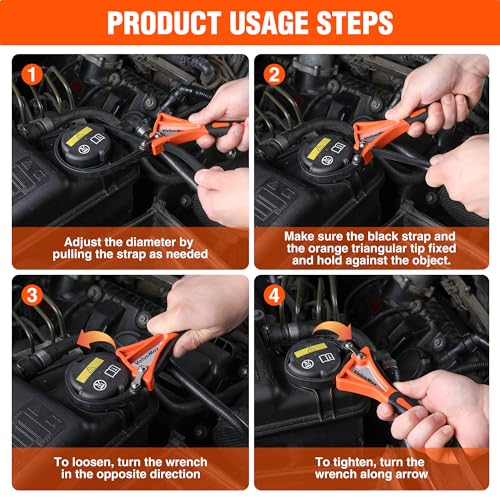 PRODUCT USAGE STEPS

1

ValueMax

Adjust the diameter by pulling the strap as needed

2

Make sure the black strap and the orange triangular tip fixed and hold against the object.

3

ValueMax

To loosen, turn the wrench in the opposite direction

4

To tighten, turn the wrench along arrow