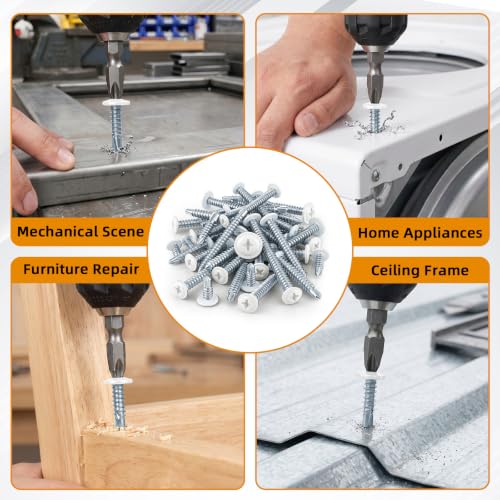 Mechanical Scene

Home Appliances

Furniture Repair

Ceiling Frame