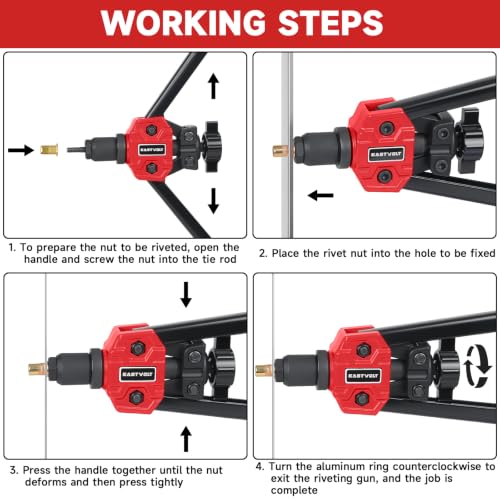 WORKING STEPS

EASTVOLT

1. To prepare the nut to be riveted, open the handle and screw the nut into the tie rod

EASTVOLT

2. Place the rivet nut into the hole to be fixed

EASTVOLT

3. Press the handle together until the nut deforms and then press tightly

EASTVOLT

4. Turn the aluminum ring counterclockwise to exit the riveting gun, and the job is complete