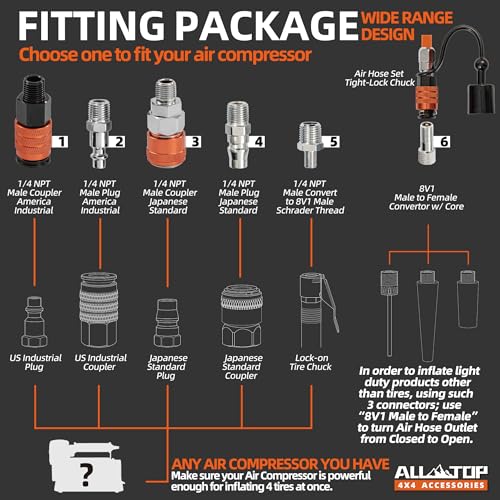 FITTING PACKAGE WIDE RANGE DESIGN

Choose one to fit your air compressor

Air Hose Set Tight-Lock Chuck

1

2

3

4

5

6

1/4 NPT Male Coupler America Industrial

1/4 NPT Male Plug America Industrial

1/4 NPT Male Coupler Japanese Standard

1/4 NPT Male Plug Japanese Standard

1/4 NPT Male Convert to 8V1 Male Schrader Thread

8V1 Male to Female Convertor w/ Core

US Industrial Plug

US Industrial Coupler

Japanese Standard Plug

Japanese Standard Coupler

Lock-on Tire Chuck

In order to inflate light duty products other than tires, using such 3 connectors; use "8V1 Male to Female" to turn Air Hose Outlet from Closed to Open.

?

ANY AIR COMPRESSOR YOU HAVE

Make sure your Air Compressor is powerful enough for inflating 4 tires at once.

ALLTOP 4X4 ACCESSORIES