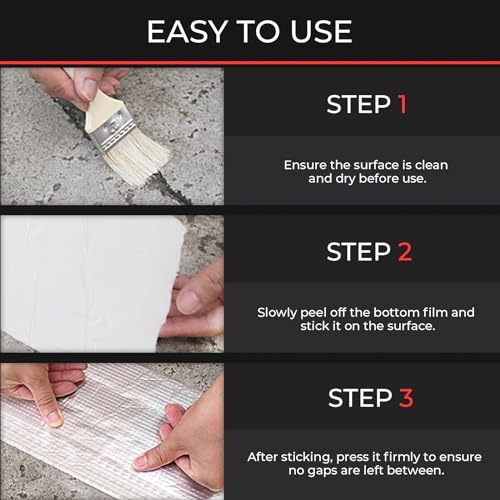 EASY TO USE

STEP 1

Ensure the surface is clean and dry before use.

STEP 2

Slowly peel off the bottom film and stick it on the surface.

STEP 3

After sticking, press it firmly to ensure no gaps are left between.