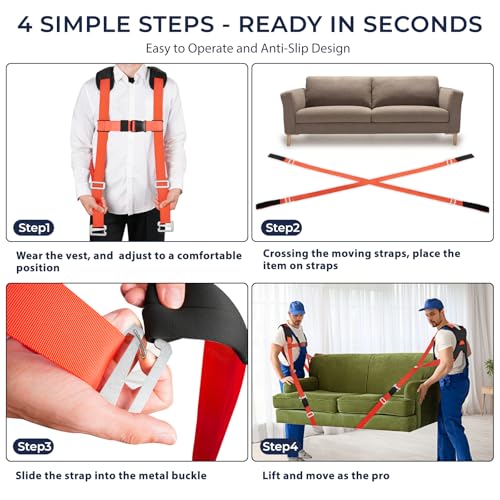 4 SIMPLE STEPS - READY IN SECONDS

Easy to Operate and Anti-Slip Design

Step1

Wear the vest, and adjust to a comfortable position

Step2

Crossing the moving straps, place the item on straps

Step3

Slide the strap into the metal buckle

Step4

Lift and move as the pro