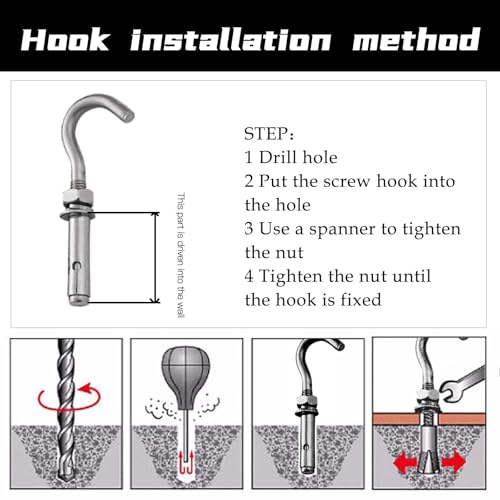 Hook installation method

This part is driven into the wall

STEP:
1 Drill hole
2 Put the screw hook into the hole
3 Use a spanner to tighten the nut
4 Tighten the nut until the hook is fixed