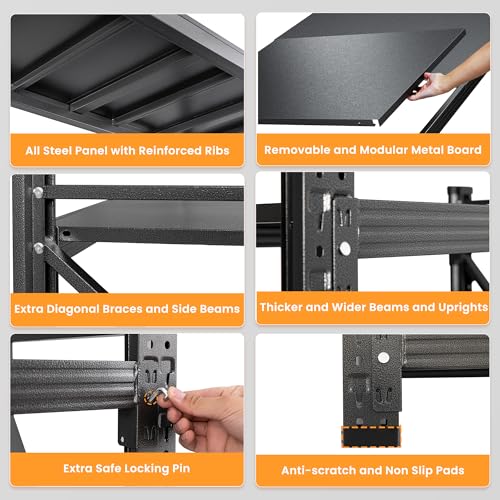 All Steel Panel with Reinforced Ribs

Removable and Modular Metal Board

Extra Diagonal Braces and Side Beams

Thicker and Wider Beams and Uprights

Extra Safe Locking Pin

Anti-scratch and Non Slip Pads