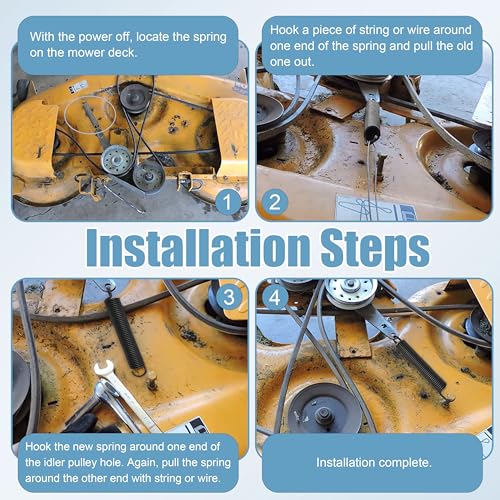 With the power off, locate the spring on the mower deck.

1

Hook a piece of string or wire around one end of the spring and pull the old one out.

2

Installation Steps

3

Hook the new spring around one end of the idler pulley hole. Again, pull the spring around the other end with string or wire.

4

Installation complete.