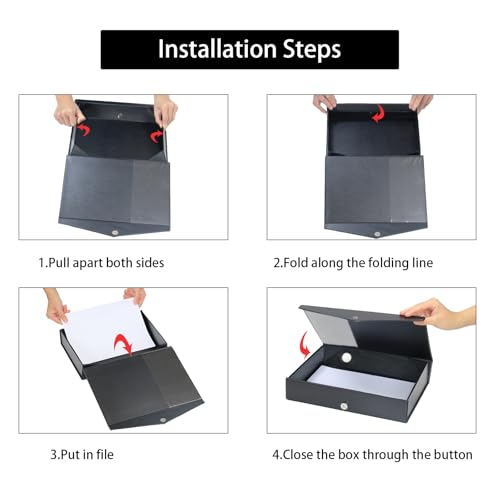 Installation Steps

1.Pull apart both sides

2.Fold along the folding line

3.Put in file

4.Close the box through the button