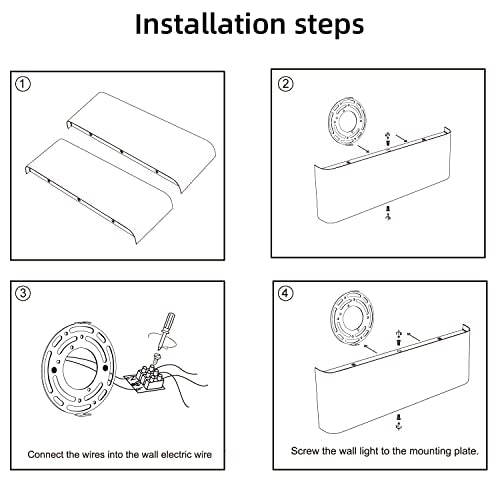 Installation steps

①

②

③

Connect the wires into the wall electric wire

④

Screw the wall light to the mounting plate.