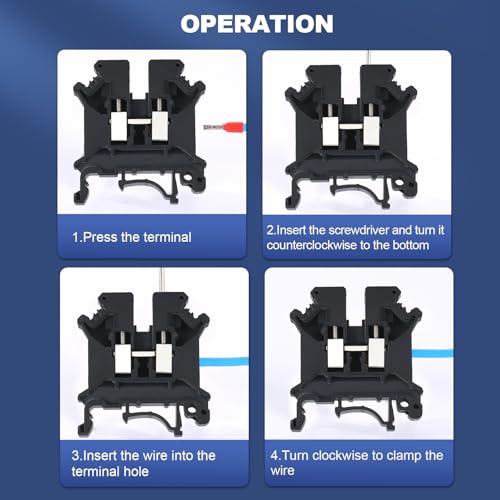 OPERATION

1.Press the terminal

2.Insert the screwdriver and turn it counterclockwise to the bottom

3.Insert the wire into the terminal hole

4.Turn clockwise to clamp the wire