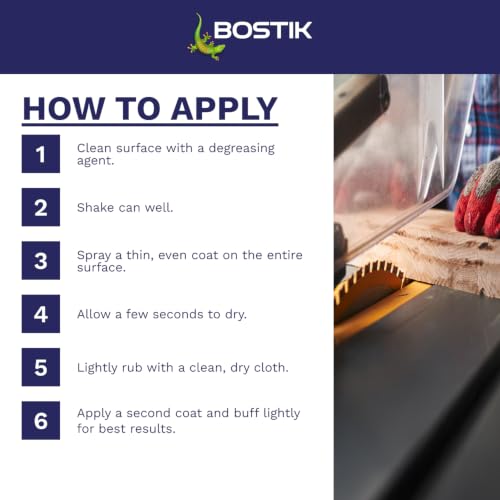 BOSTIK

HOW TO APPLY

1
Clean surface with a degreasing agent.

2
Shake can well.

3
Spray a thin, even coat on the entire surface.

4
Allow a few seconds to dry.

5
Lightly rub with a clean, dry cloth.

6
Apply a second coat and buff lightly for best results.