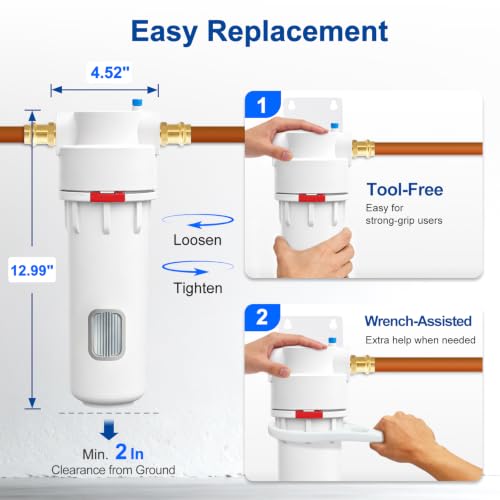 Easy Replacement

4.52"

12.99"

Loosen

Tighten

Min. 2 In
Clearance from Ground

1

Tool-Free
Easy for strong-grip users

2

Wrench-Assisted
Extra help when needed